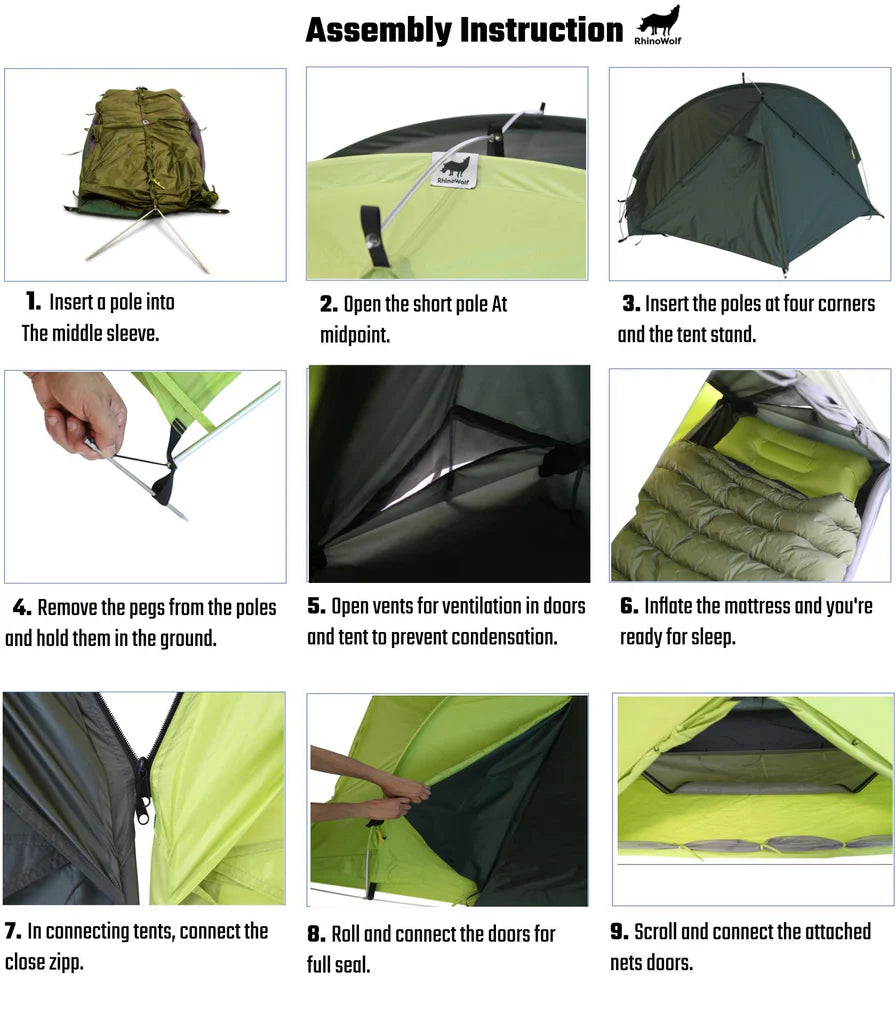 Assembly Instruction RhinoWolf

RhinoWolf

1. Insert a pole into The middle sleeve.

2. Open the short pole At midpoint.

3. Insert the poles at four corners and the tent stand.

4. Remove the pegs from the poles and hold them in the ground.

5. Open vents for ventilation in doors and tent to prevent condensation.

6. Inflate the mattress and you're ready for sleep.

7. In connecting tents, connect the close zipp.

8. Roll and connect the doors for full seal.

9. Scroll and connect the attached nets doors.